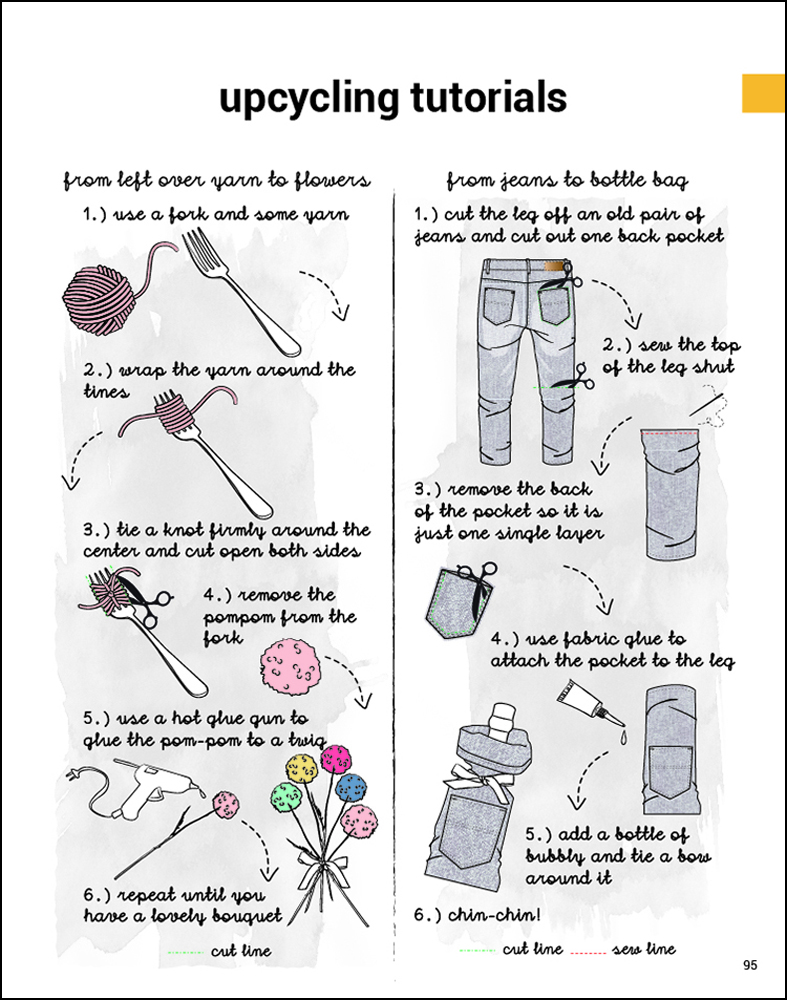 upcycling tutorials

from left over yarn to flowers

1.) use a fork and some yarn

2.) wrap the yarn around the tines

3.) tie a knot firmly around the center and cut open both sides

4.) remove the pompom from the fork

5.) use a hot glue gun to glue the pom-pom to a twig

6.) repeat until you have a lovely bouquet

cut line

from jeans to bottle bag

1.) cut the leg off an old pair of jeans and cut out one back pocket

2.) sew the top of the leg shut

3.) remove the back of the pocket so it is just one single layer

4.) use fabric glue to attach the pocket to the leg

5.) add a bottle of bubbly and tie a bow around it

6.) chin-chin!

cut line sew line

95